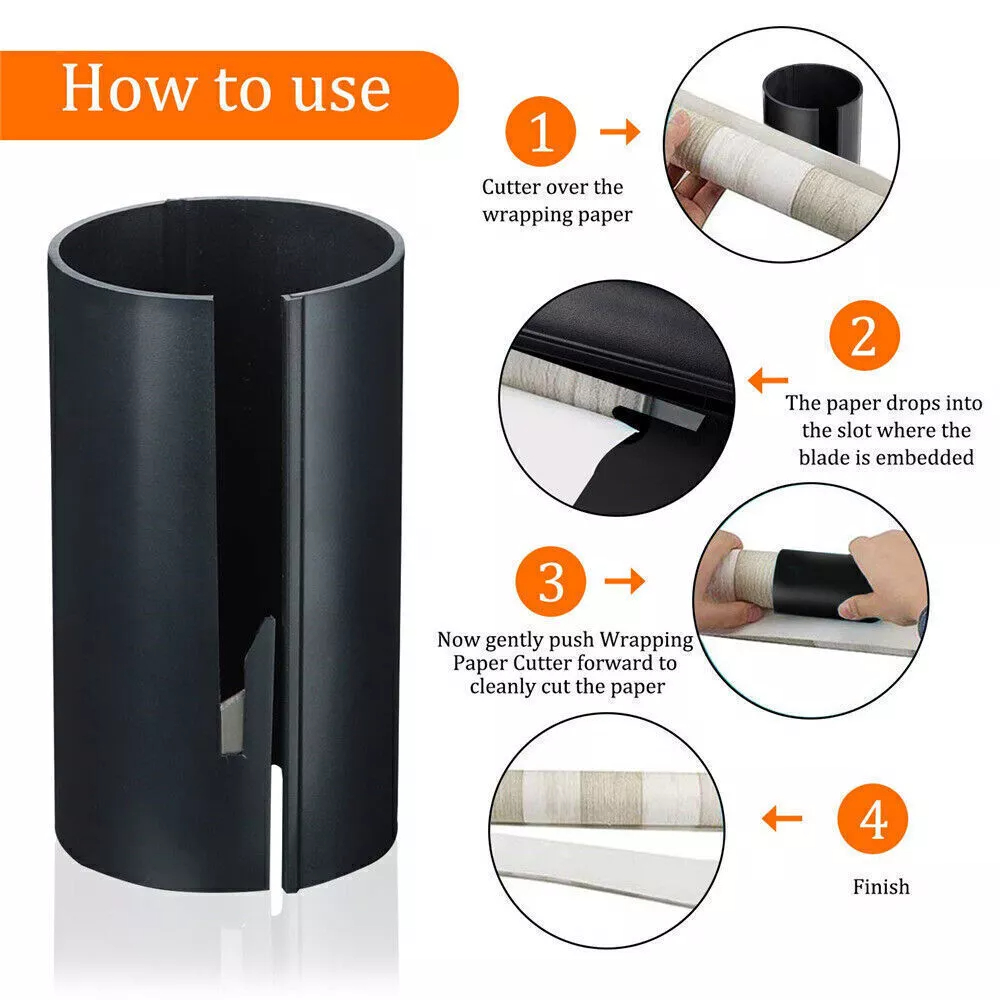 How to use

1

Cutter over the wrapping paper

2

The paper drops into the slot where the blade is embedded

3

Now gently push Wrapping Paper Cutter forward to cleanly cut the paper

4

Finish